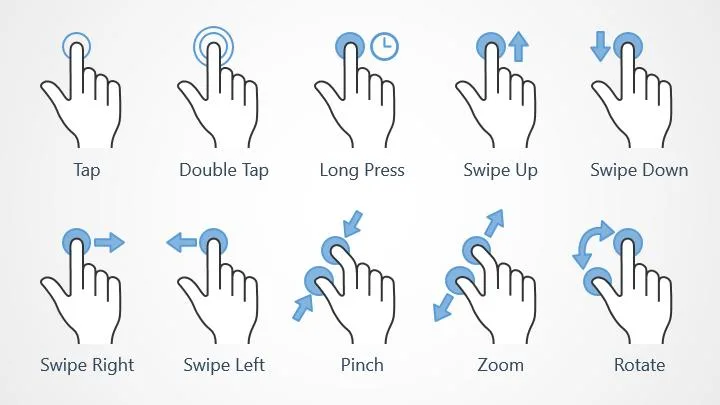 Tap
Double Tap
Long Press
Swipe Up
Swipe Down

Swipe Right
Swipe Left
Pinch
Zoom
Rotate